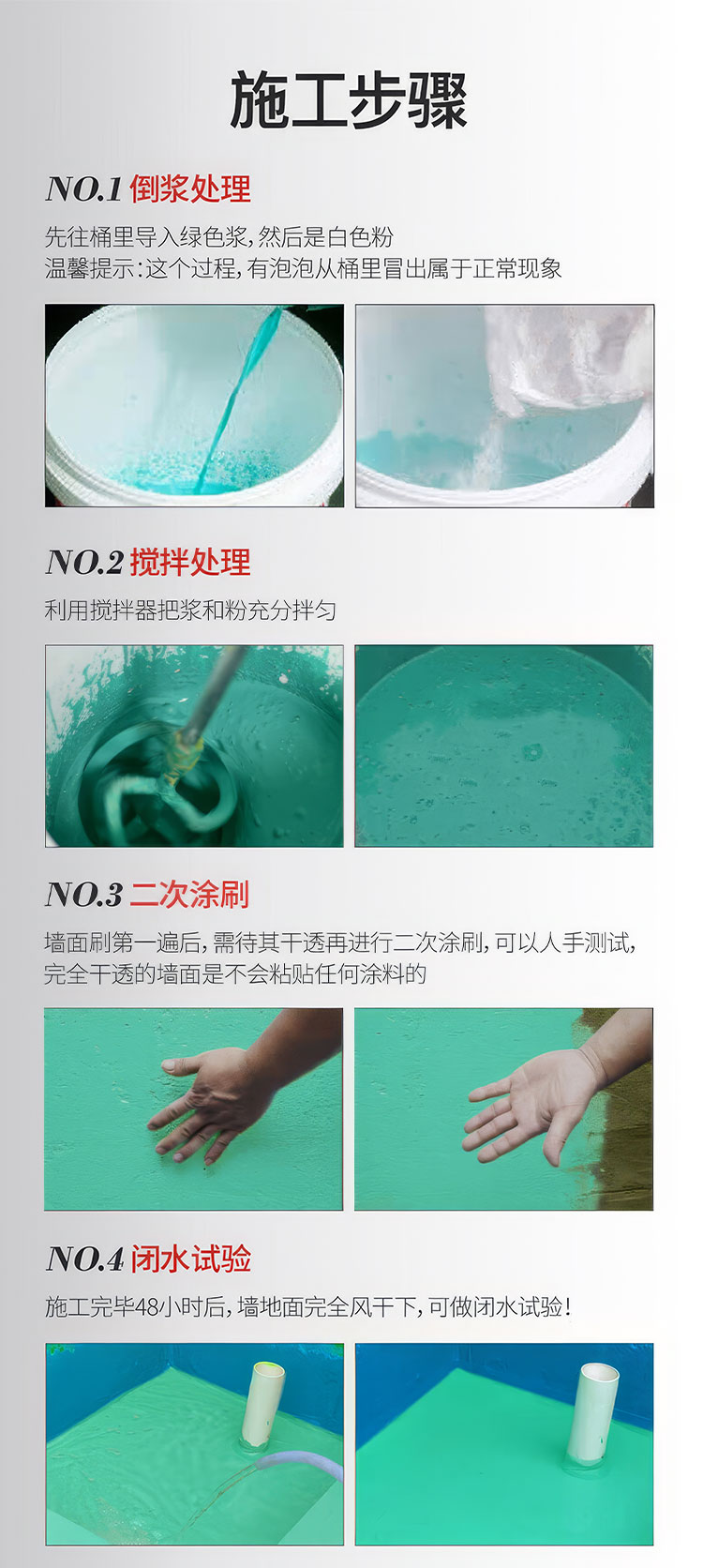 施工步骤

NO.1 倒浆处理

先往桶里导入绿色浆，然后是白色粉
温馨提示：这个过程，有泡泡从桶里冒出属于正常现象

NO.2 搅拌处理

利用搅拌器把浆和粉充分拌匀

NO.3 二次涂刷

墙面刷第一遍后，需待其干透再进行二次涂刷，可以人手测试，完全干透的墙面是不会粘贴任何涂料的

NO.4 闭水试验

施工完毕48小时后，墙地面完全风干下，可做闭水试验！