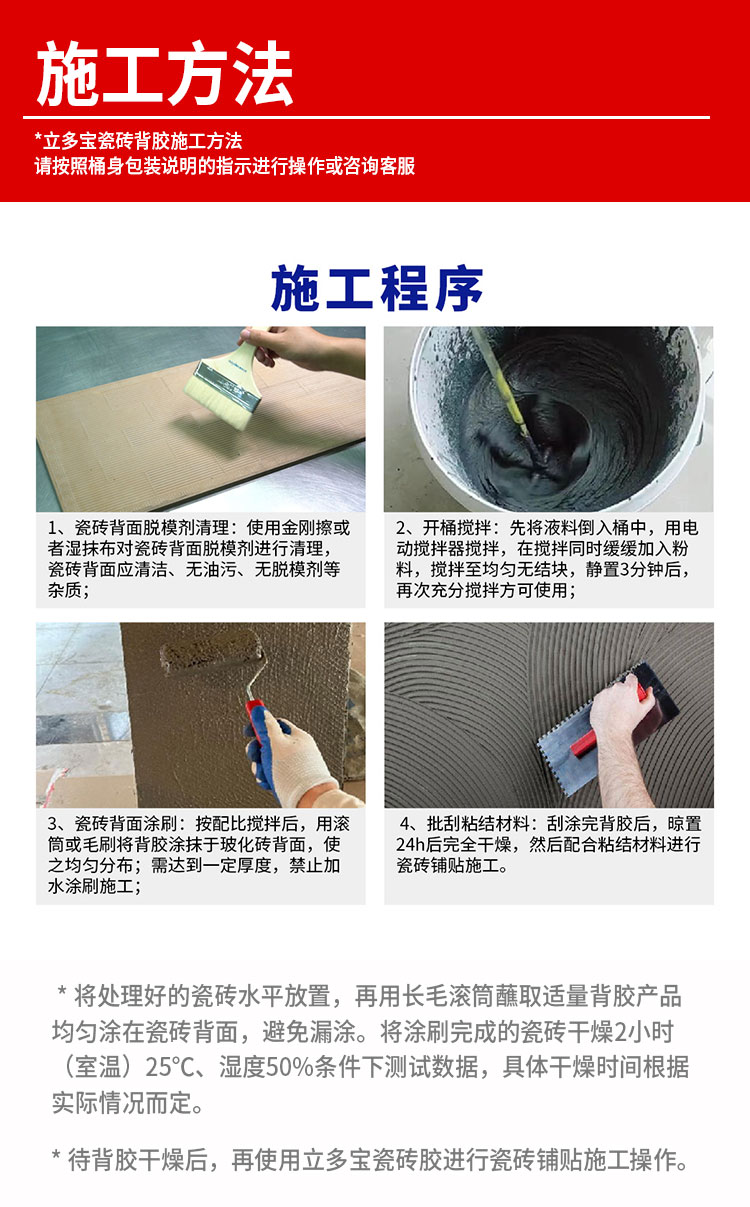 施工方法

*立多宝瓷砖背胶施工方法
请按照桶身包装说明的指示进行操作或咨询客服

施工程序

1、瓷砖背面脱模剂清理：使用金刚擦或者湿抹布对瓷砖背面脱模剂进行清理，瓷砖背面应清洁、无油污、无脱模剂等杂质；

2、开桶搅拌：先将液料倒入桶中，用电动搅拌器搅拌，在搅拌同时缓缓加入粉料，搅拌至均匀无结块，静置3分钟后，再次充分搅拌方可使用；

3、瓷砖背面涂刷：按配比搅拌后，用滚筒或毛刷将背胶涂抹于玻化砖背面，使之均匀分布；需达到一定厚度，禁止加水涂刷施工；

4、批刮粘结材料：刮涂完背胶后，晾置24h后完全干燥，然后配合粘结材料进行瓷砖铺贴施工。

* 将处理好的瓷砖水平放置，再用长毛滚筒蘸取适量背胶产品均匀涂在瓷砖背面，避免漏涂。将涂刷完成的瓷砖干燥2小时（室温）25℃、湿度50%条件下测试数据，具体干燥时间根据实际情况而定。

* 待背胶干燥后，再使用立多宝瓷砖胶进行瓷砖铺贴施工操作。