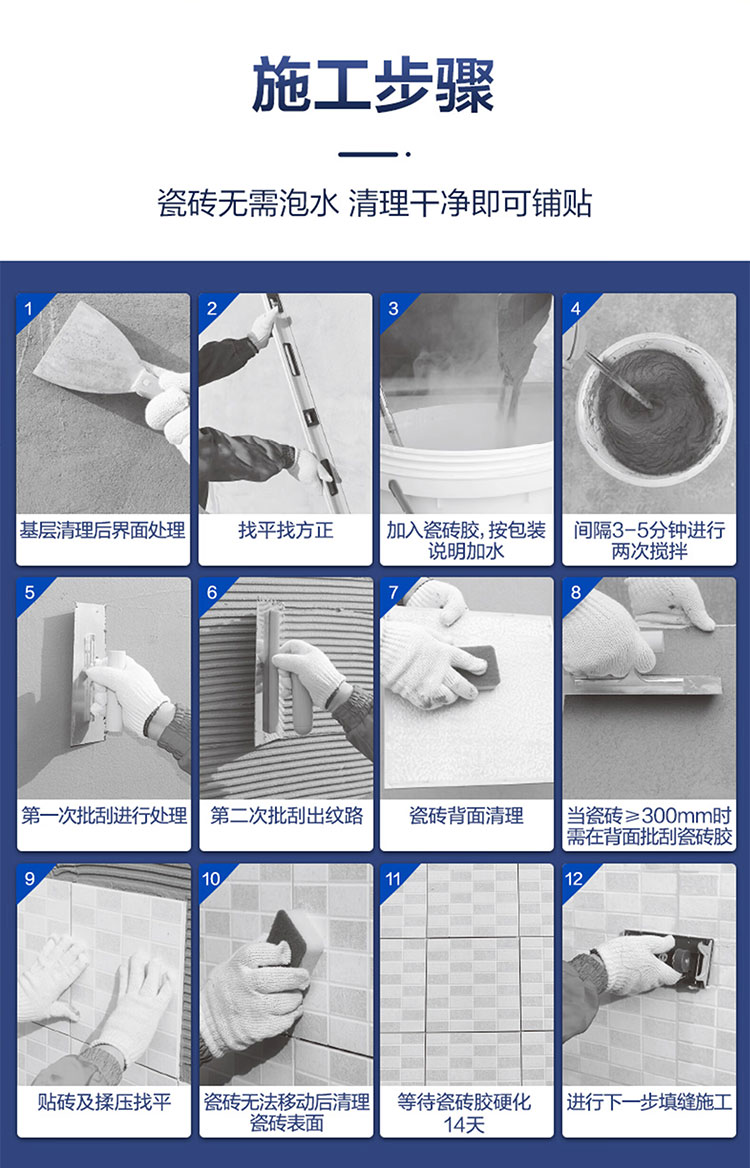 施工步骤

瓷砖无需泡水 清理干净即可铺贴

1
基层清理后界面处理

2
找平找方正

3
加入瓷砖胶，按包装说明加水

4
间隔3-5分钟进行两次搅拌

5
第一次批刮进行处理

6
第二次批刮出纹路

7
瓷砖背面清理

8
当瓷砖≥300mm时需在背面批刮瓷砖胶

9
贴砖及揉压找平

10
瓷砖无法移动后清理瓷砖表面

11
等待瓷砖胶硬化14天

12
进行下一步填缝施工