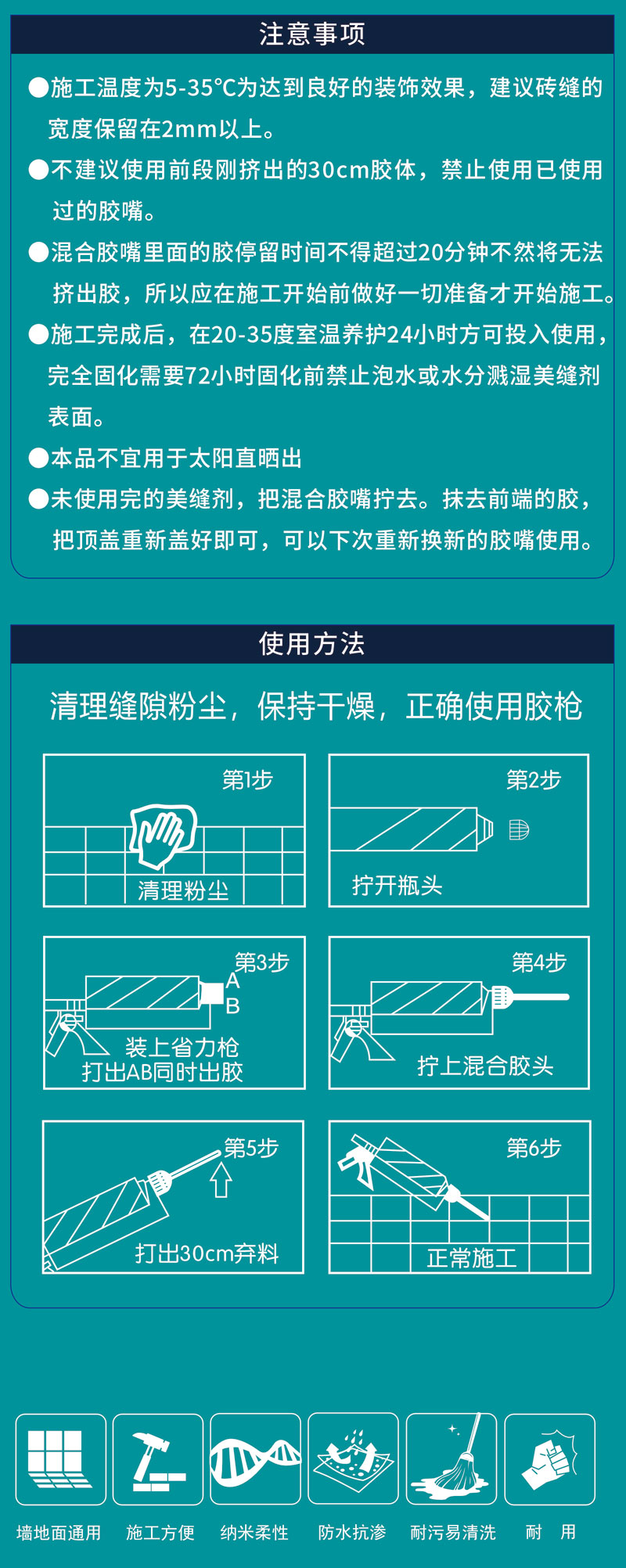 注意事项

●施工温度为5-35℃为达到良好的装饰效果，建议砖缝的宽度保留在2mm以上。

●不建议使用前段刚挤出的30cm胶体，禁止使用已使用过的胶嘴。

●混合胶嘴里面的胶停留时间不得超过20分钟不然将无法挤出胶，所以应在施工开始前做好一切准备才开始施工。

●施工完成后，在20-35度室温养护24小时方可投入使用，完全固化需要72小时固化前禁止泡水或水分溅湿美缝剂表面。

●本品不宜用于太阳直晒出

●未使用完的美缝剂，把混合胶嘴拧去。抹去前端的胶，把顶盖重新盖好即可，可以下次重新换新的胶嘴使用。

使用方法

清理缝隙粉尘，保持干燥，正确使用胶枪

第1步
清理粉尘

第2步
拧开瓶头

第3步
A
B
装上省力枪
打出AB同时出胶

第4步
拧上混合胶头

第5步
打出30cm弃料

第6步
正常施工

墙地面通用 施工方便 纳米柔性 防水抗渗 耐污易清洗 耐 用